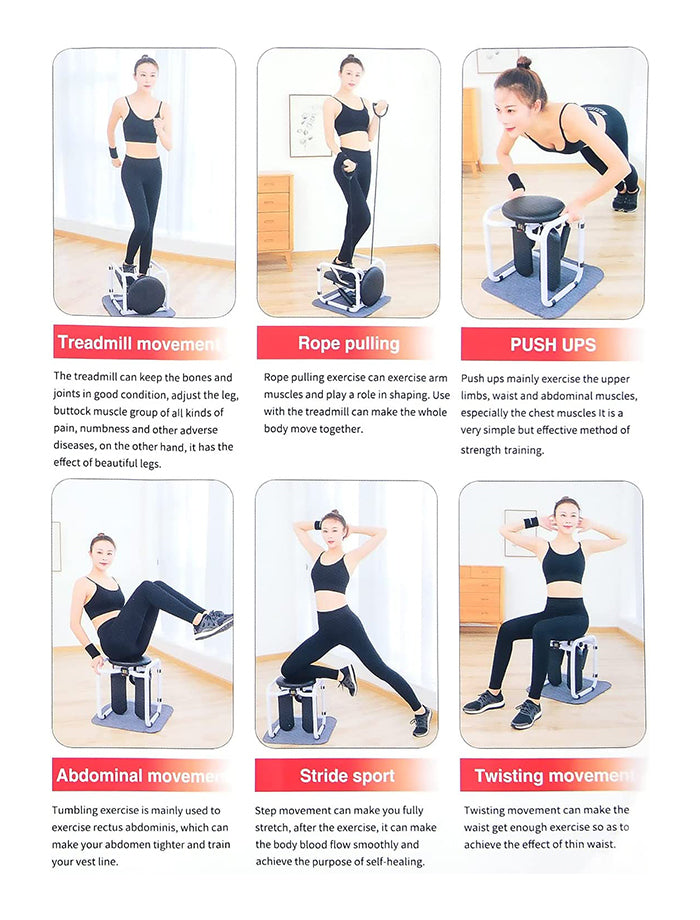 Treadmill movement

The treadmill can keep the bones and joints in good condition, adjust the leg, buttock muscle group of all kinds of pain, numbness and other adverse diseases, on the other hand, it has the effect of beautiful legs.

Rope pulling

Rope pulling exercise can exercise arm muscles and play a role in shaping. Use with the treadmill can make the whole body move together.

PUSH UPS

Push ups mainly exercise the upper limbs, waist and abdominal muscles, especially the chest muscles It is a very simple but effective method of strength training.

Abdominal movement

Tumbling exercise is mainly used to exercise rectus abdominis, which can make your abdomen tighter and train your vest line.

Stride sport

Step movement can make you fully stretch, after the exercise, it can make the body blood flow smoothly and achieve the purpose of self-healing.

Twisting movement

Twisting movement can make the waist get enough exercise so as to achieve the effect of thin waist.