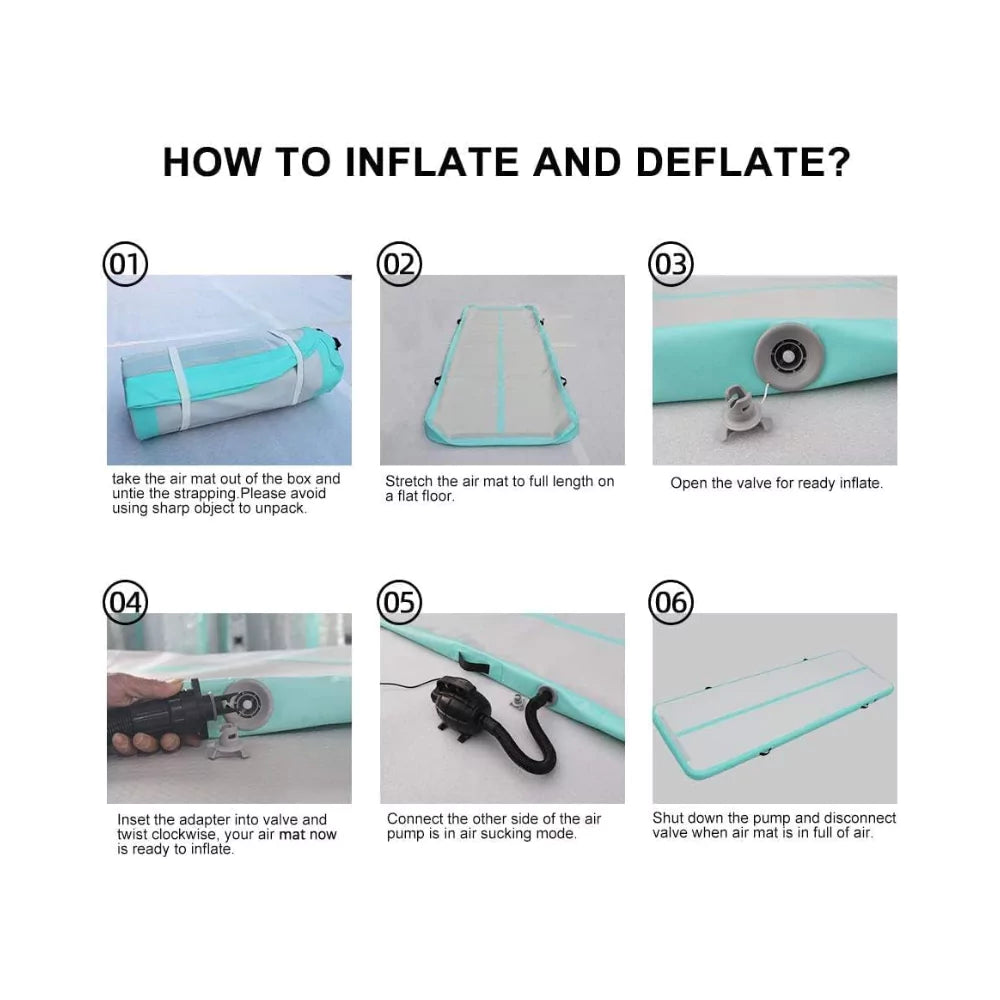 HOW TO INFLATE AND DEFLATE?

01

take the air mat out of the box and untie the strapping.Please avoid using sharp object to unpack.

02

Stretch the air mat to full length on a flat floor.

03

Open the valve for ready inflate.

04

Inset the adapter into valve and twist clockwise, your air mat now is ready to inflate.

05

Connect the other side of the air pump is in air sucking mode.

06

Shut down the pump and disconnect valve when air mat is in full of air.